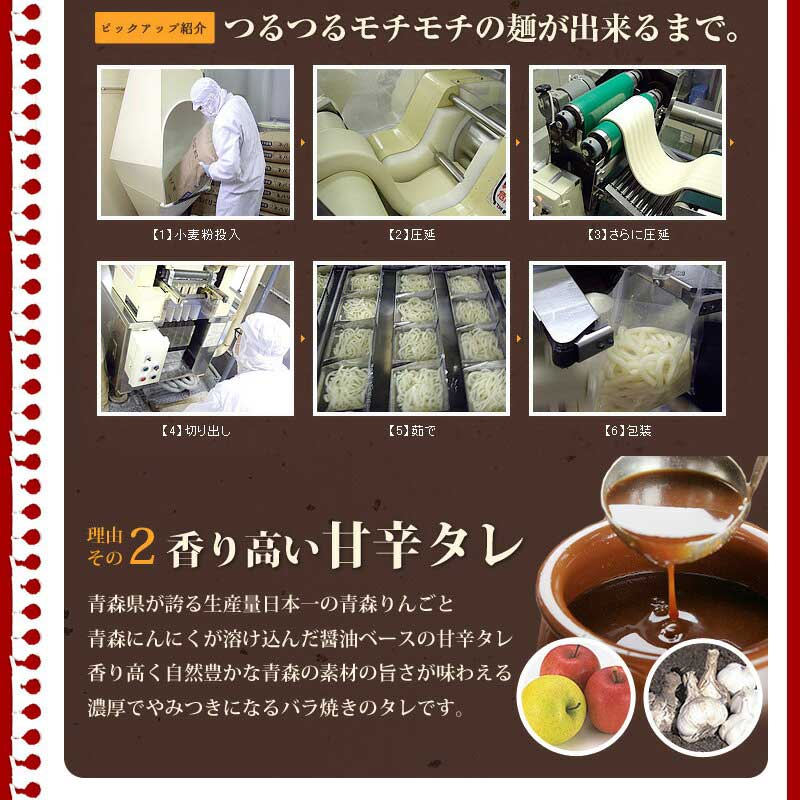 ピックアップ紹介 つるつるモチモチの麺が出来るまで。

【1】小麦粉投入

【2】圧延

【3】さらに圧延

【4】切り出し

【5】茹で

【6】包装

理由その2 香り高い甘辛タレ

青森県が誇る生産量日本一の青森りんごと
青森にんにくが溶け込んだ醤油ベースの甘辛タレ
香り高く自然豊かな青森の素材の旨さが味わえる
濃厚でやみつきになるバラ焼きのタレです。