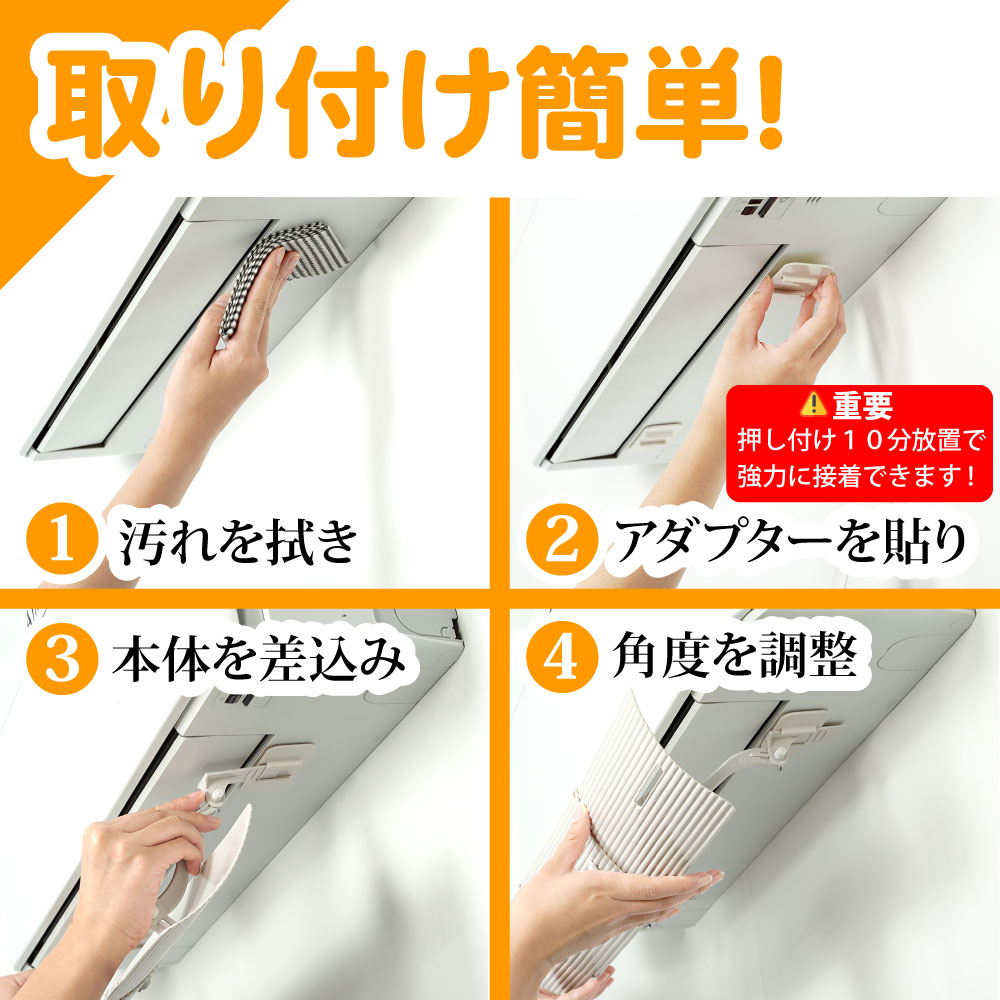 取り付け簡単!

1 汚れを拭き

⚠重要
押し付け１０分放置で
強力に接着できます！

2 アダプターを貼り

3 本体を差込み

4 角度を調整