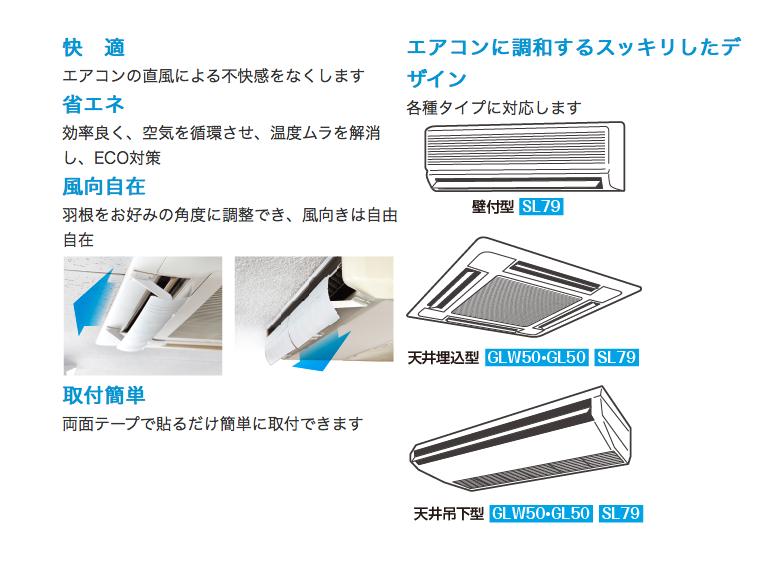 快　適

エアコンの直風による不快感をなくします

省エネ

効率良く、空気を循環させ、温度ムラを解消し、ECO対策

風向自在

羽根をお好みの角度に調整でき、風向きは自由自在

取付簡単

両面テープで貼るだけ簡単に取付できます

エアコンに調和するスッキリしたデザイン

各種タイプに対応します

壁付型 SL79

天井埋込型 GLW50•GL50 SL79

天井吊下型 GLW50•GL50 SL79