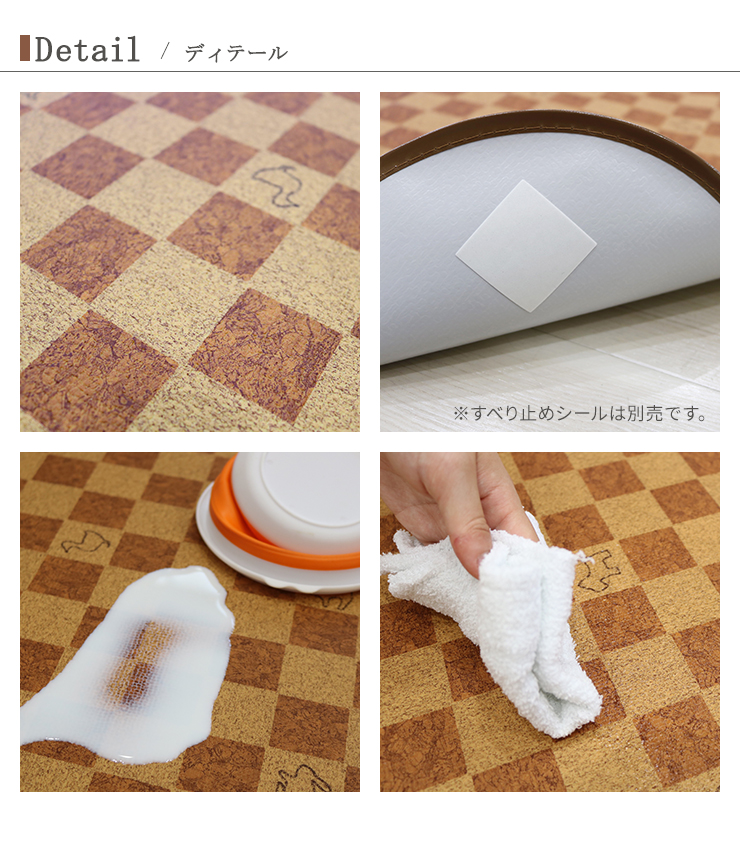 Detail / ディテール

※すべり止めシールは別売です。