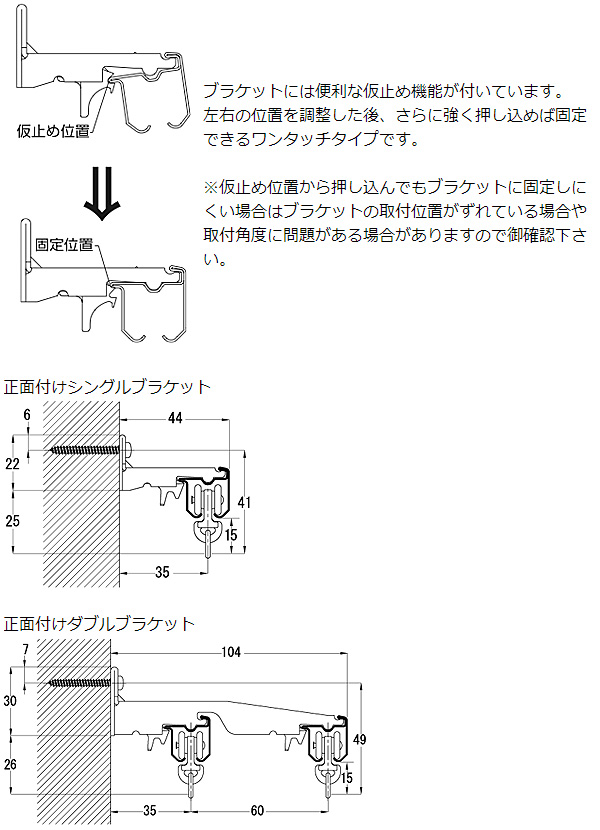 仮止め位置

ブラケットには便利な仮止め機能が付いています。左右の位置を調整した後、さらに強く押し込めば固定できるワンタッチタイプです。

※仮止め位置から押し込んでもブラケットに固定しにくい場合はブラケットの取付位置がずれている場合や取付角度に問題がある場合がありますので御確認下さい。

固定位置

正面付けシングルブラケット

6
44
22
41
25
15
35

正面付けダブルブラケット

7
104
30
49
26
15
35
60