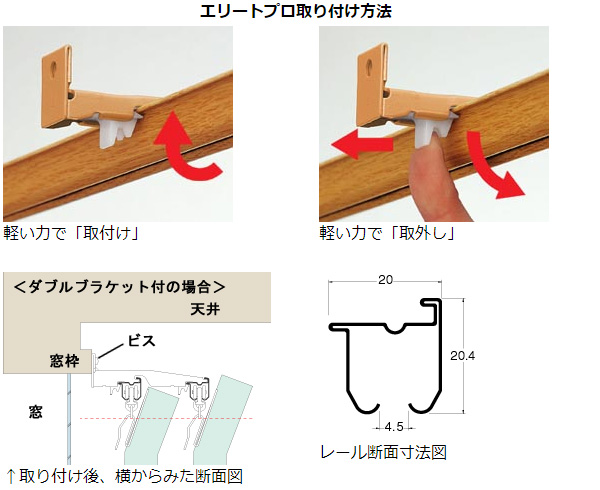 エリートプロ取り付け方法

軽い力で「取付け」

軽い力で「取外し」

<ダブルブラケット付の場合>

天井

ビス

窓枠

窓

↑取り付け後、横からみた断面図

20

20.4

4.5

レール断面寸法図