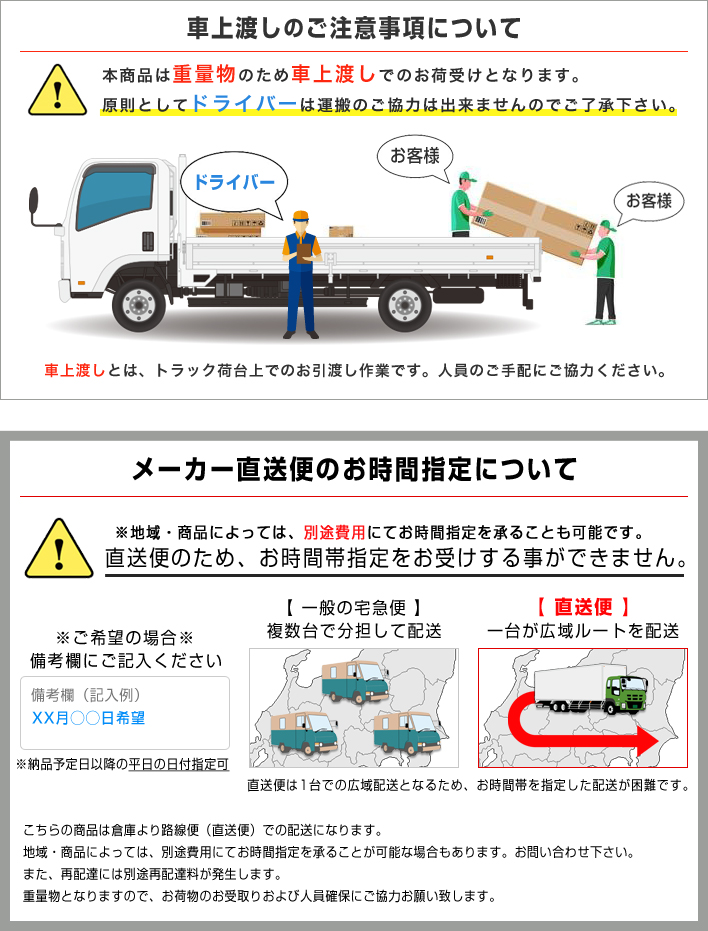 車上渡しのご注意事項について

本商品は重量物のため車上渡しでのお荷受けとなります。
原則としてドライバーは運搬のご協力は出来ませんのでご了承下さい。

ドライバー

お客様

お客様

車上渡しとは、トラック荷台上でのお引渡し作業です。人員のご手配にご協力ください。

メーカー直送便のお時間指定について

※地域・商品によっては、別途費用にてお時間指定を承ることも可能です。
直送便のため、お時間帯指定をお受けする事ができません。

※ご希望の場合※
備考欄にご記入ください

備考欄（記入例）
XX月○○日希望

※納品予定日以降の平日の日付指定可

【 一般の宅急便 】
複数台で分担して配送

【 直送便 】
一台が広域ルートを配送

直送便は１台での広域配送となるため、お時間帯を指定した配送が困難です。

こちらの商品は倉庫より路線便（直送便）での配送になります。
地域・商品によっては、別途費用にてお時間指定を承ることが可能な場合もあります。お問い合わせ下さい。
また、再配達には別途再配達料が発生します。
重量物となりますので、お荷物のお受取りおよび人員確保にご協力お願い致します。