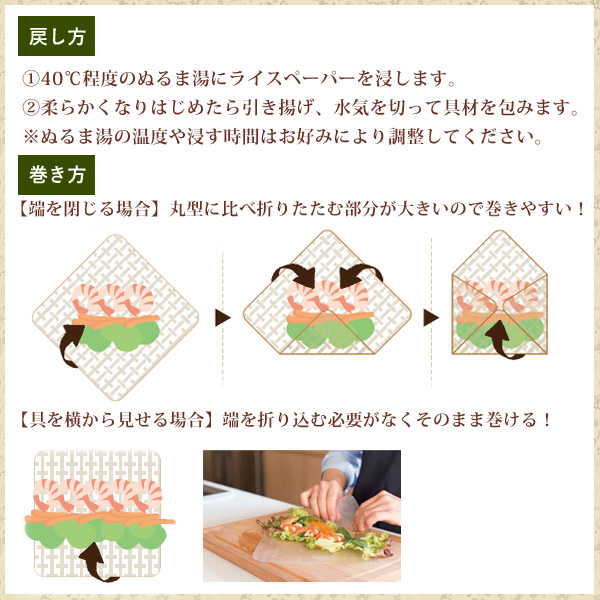 戻し方

①40℃程度のぬるま湯にライスペーパーを浸します。
②柔らかくなりはじめたら引き揚げ、水気を切って具材を包みます。
※ぬるま湯の温度や浸す時間はお好みにより調整してください。

巻き方

【端を閉じる場合】丸型に比べ折りたたむ部分が大きいので巻きやすい！

【具を横から見せる場合】端を折り込む必要がなくそのまま巻ける！