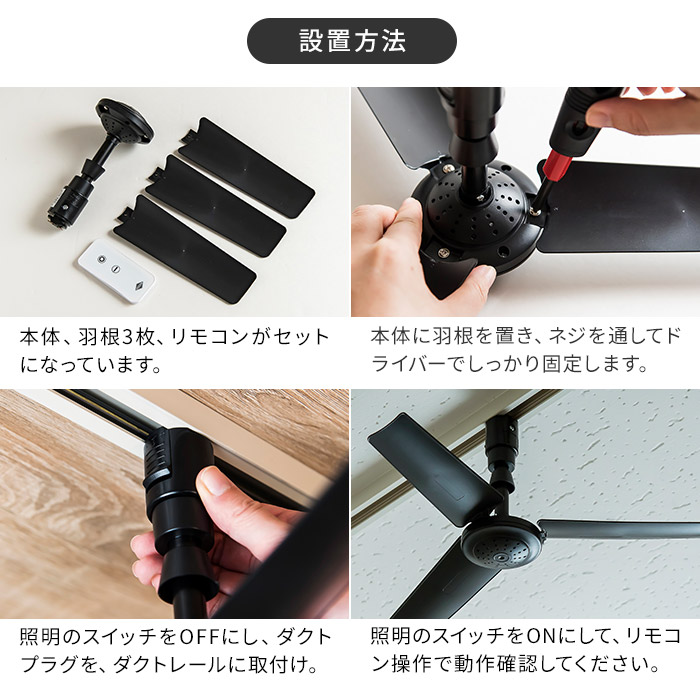 設置方法

本体、羽根3枚、リモコンがセットになっています。

本体に羽根を置き、ネジを通してドライバーでしっかり固定します。

照明のスイッチをOFFにし、ダクトプラグを、ダクトレールに取付け。

照明のスイッチをONにして、リモコン操作で動作確認してください。