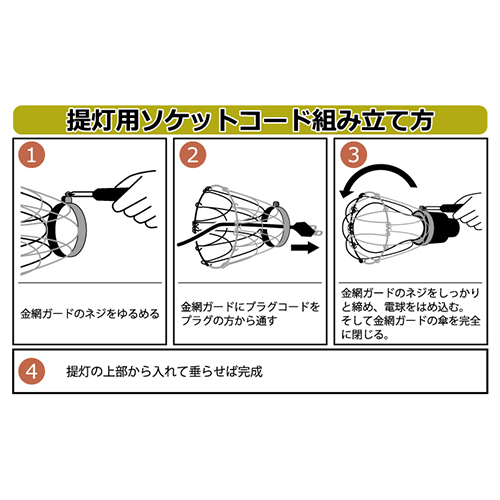 提灯用ソケットコード組み立て方

1

金網ガードのネジをゆるめる

2

金網ガードにプラグコードをプラグの方から通す

3

金網ガードのネジをしっかりと締め、電球をはめ込む。そして金網ガードの傘を完全に閉じる。

4

提灯の上部から入れて垂らせば完成