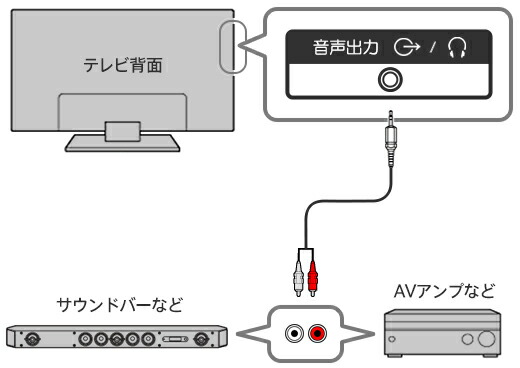 テレビ背面

音声出力 /

サウンドバーなど

AVアンプなど