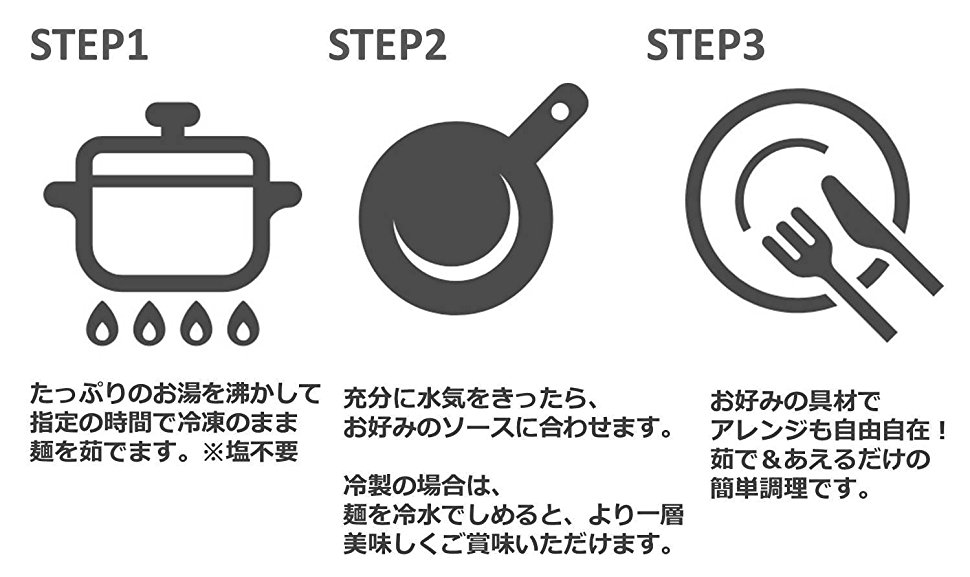 STEP1

たっぷりのお湯を沸かして指定の時間で冷凍のまま麺を茹でます。※塩不要

STEP2

充分に水気をきったら、お好みのソースに合わせます。

冷製の場合は、麺を冷水でしめると、より一層美味しくご賞味いただけます。

STEP3

お好みの具材でアレンジも自由自在！茹で＆あえるだけの簡単調理です。